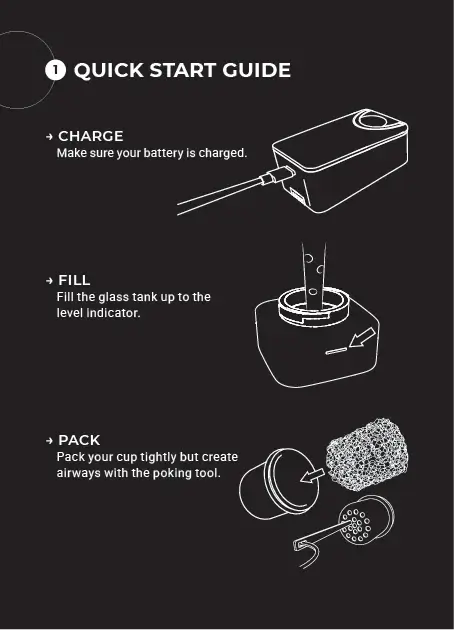 1 QUICK START GUIDE

→ CHARGE
Make sure your battery is charged.

→ FILL
Fill the glass tank up to the level indicator.

→ PACK
Pack your cup tightly but create airways with the poking tool.