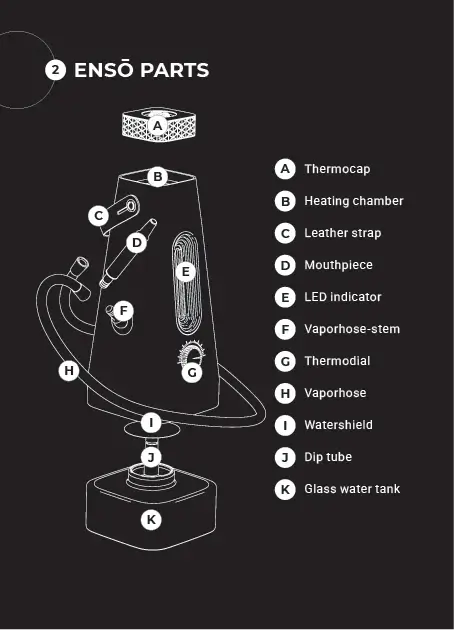 2 ENSŌ PARTS

A
B
C
D
E
F
G
H
I
J
K

A Thermocap
B Heating chamber
C Leather strap
D Mouthpiece
E LED indicator
F Vaporhose-stem
G Thermodial
H Vaporhose
I Watershield
J Dip tube
K Glass water tank