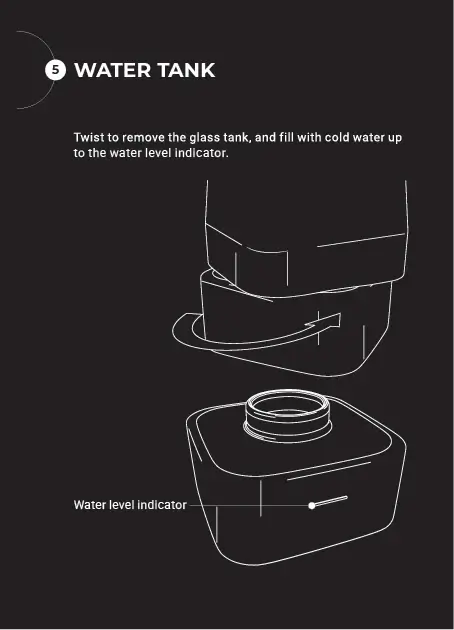 5 WATER TANK

Twist to remove the glass tank, and fill with cold water up to the water level indicator.

Water level indicator